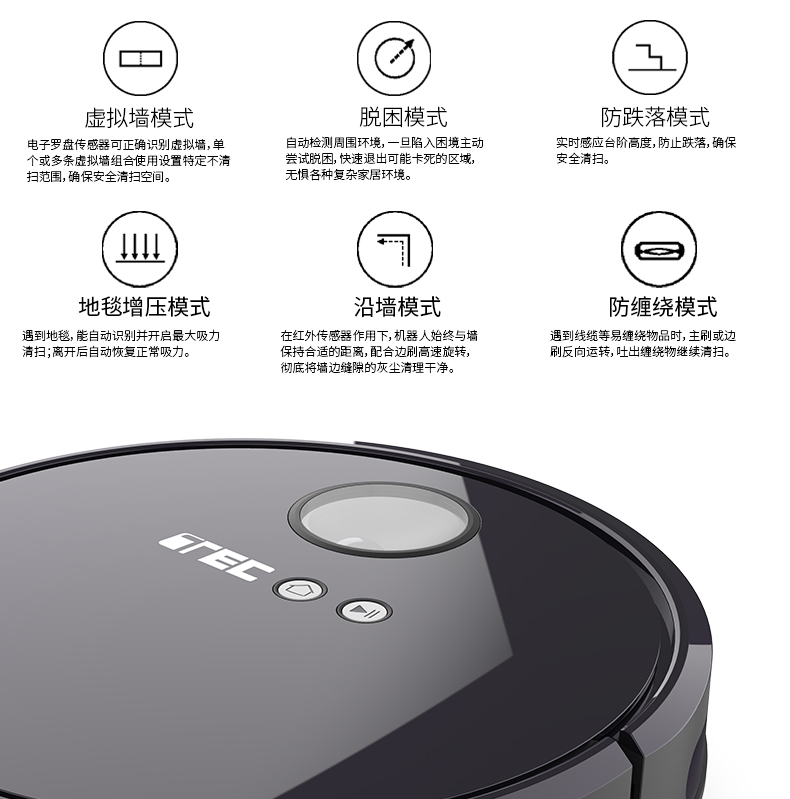 虚拟墙模式

电子罗盘传感器可正确识别虚拟墙，单个或多条虚拟墙组合使用设置特定不清扫范围，确保安全清扫空间。

脱困模式

自动检测周围环境，一旦陷入困境主动尝试脱困，快速退出可能卡死的区域，无惧各种复杂家居环境。

防跌落模式

实时感应台阶高度，防止跌落，确保安全清扫。

地毯增压模式

遇到地毯，能自动识别并开启最大吸力清扫；离开后自动恢复正常吸力。

沿墙模式

在红外传感器作用下，机器人始终与墙保持合适的距离，配合边刷高速旋转，彻底将墙边缝隙的灰尘清理干净。

防缠绕模式

遇到线缆等易缠绕物品时，主刷或边刷反向运转，吐出缠绕物继续清扫。

ITEC